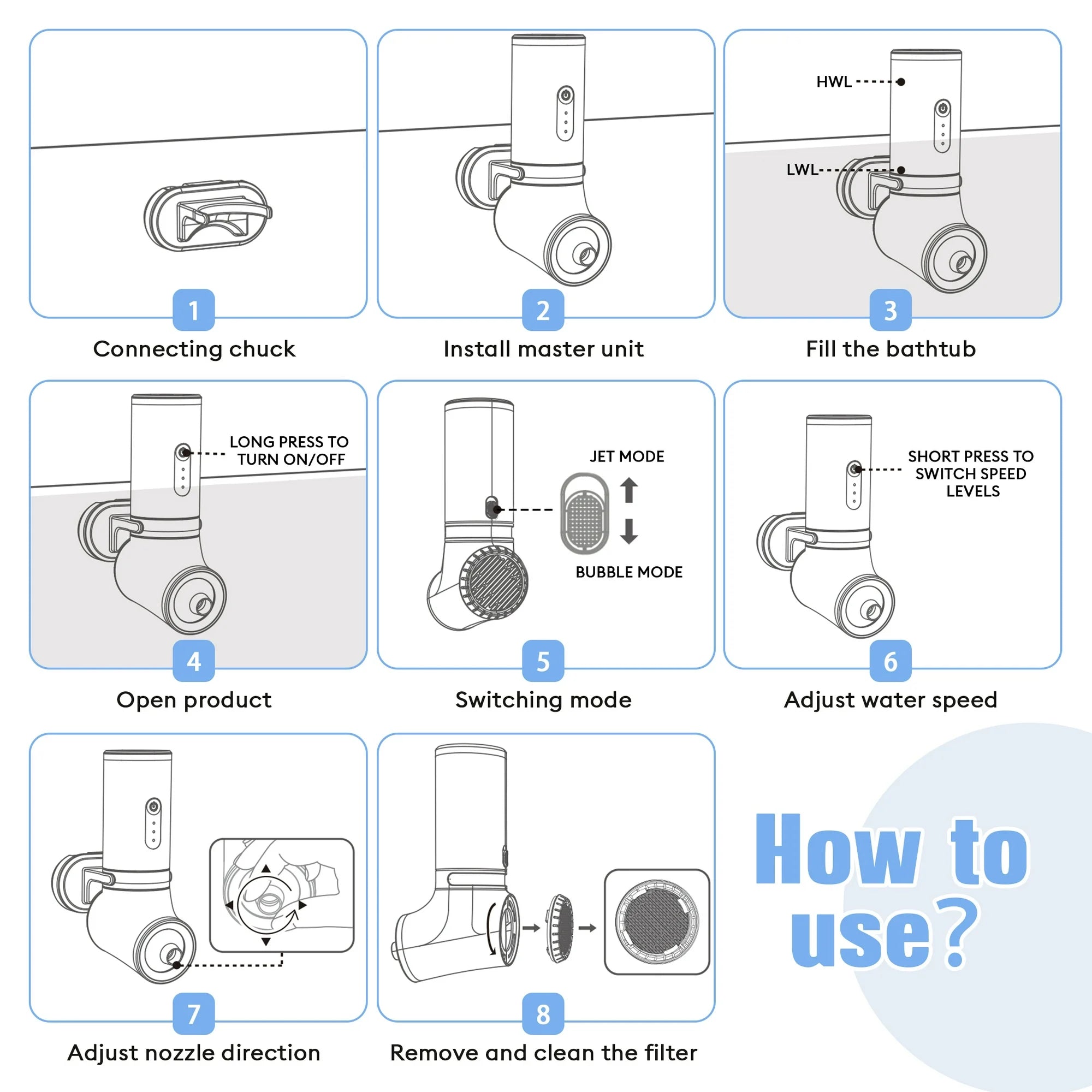 1
Connecting chuck

2
Install master unit

HWL
LWL
3
Fill the bathtub

LONG PRESS TO TURN ON/OFF
4
Open product

JET MODE
BUBBLE MODE
5
Switching mode

SHORT PRESS TO SWITCH SPEED LEVELS
6
Adjust water speed

7
Adjust nozzle direction

8
Remove and clean the filter

How to use?